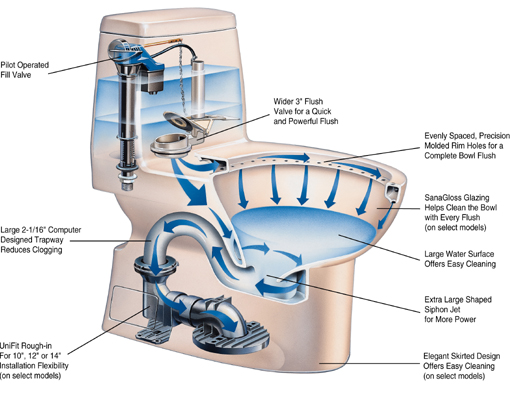 Pilot Operated Fill Valve

Wider 3" Flush Valve for a Quick and Powerful Flush

Evenly Spaced, Precision Molded Rim Holes for a Complete Bowl Flush

SanaGloss Glazing Helps Clean the Bowl with Every Flush (on select models)

Large 2-1/16" Computer Designed Trapway Reduces Clogging

Large Water Surface Offers Easy Cleaning

Extra Large Shaped Siphon Jet for More Power

UniFit Rough-in For 10", 12" or 14" Installation Flexibility (on select models)

Elegant Skirted Design Offers Easy Cleaning (on select models)